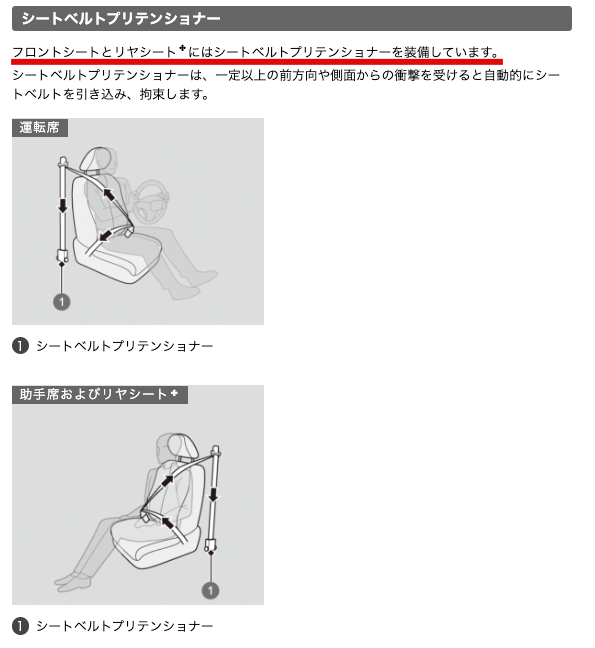 シートベルトプリテンショナー

フロントシートとリヤシート✦にはシートベルトプリテンショナーを装備しています。
シートベルトプリテンショナーは、一定以上の前方向や側面からの衝撃を受けると自動的にシートベルトを引き込み、拘束します。

運転席

1

❶ シートベルトプリテンショナー

助手席およびリヤシート✦

1

❶ シートベルトプリテンショナー