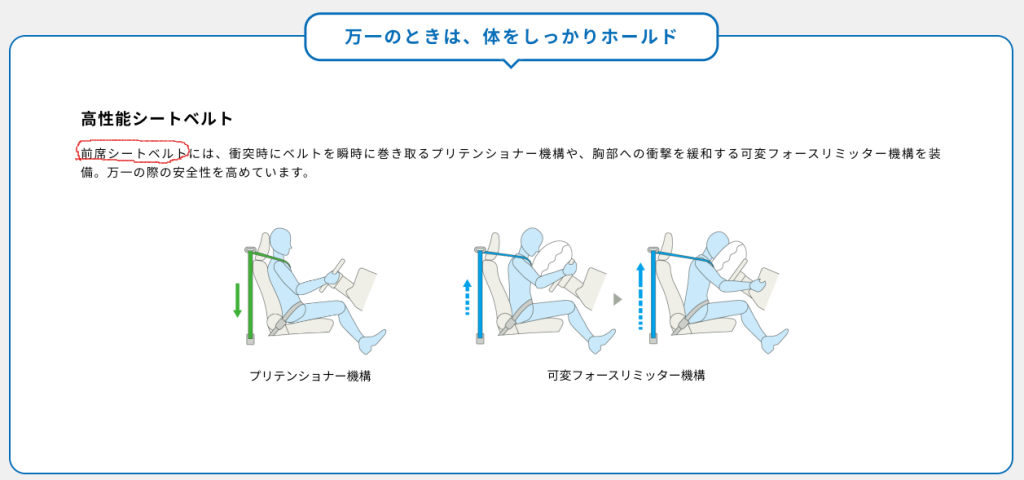 万一のときは、体をしっかりホールド

高性能シートベルト

前席シートベルトには、衝突時にベルトを瞬時に巻き取るプリテンショナー機構や、胸部への衝撃を緩和する可変フォースリミッター機構を装備。万一の際の安全性を高めています。

プリテンショナー機構

可変フォースリミッター機構